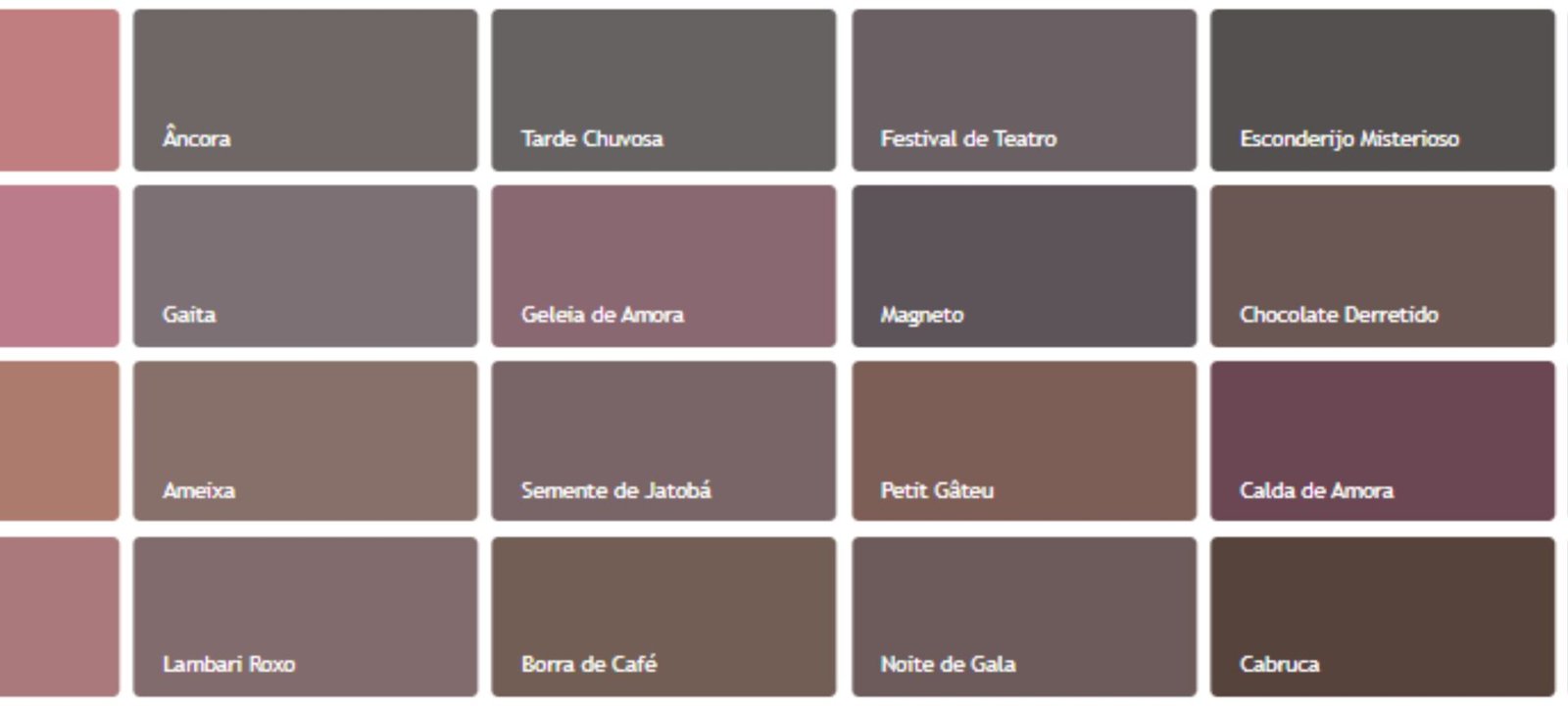 Âncora

Tarde Chuvosa

Festival de Teatro

Esconderijo Misterioso

Gaita

Geleia de Amora

Magneto

Chocolate Derretido

Ameixa

Semente de Jatobá

Petit Gâteu

Calda de Amora

Lambari Roxo

Borra de Café

Noite de Gala

Cabruca